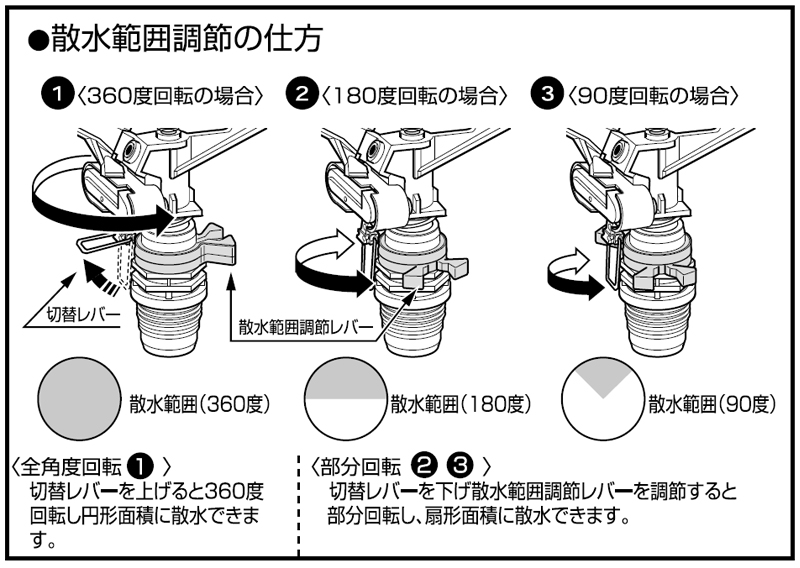 ●散水範囲調節の仕方

❶〈360度回転の場合〉

❷〈180度回転の場合〉

❸〈90度回転の場合〉

切替レバー

散水範囲調節レバー

散水範囲(360度)

散水範囲(180度)

散水範囲(90度)

〈全角度回転 ❶ 〉
切替レバーを上げると360度回転し円形面積に散水できます。

〈部分回転 ❷ ❸ 〉
切替レバーを下げ散水範囲調節レバーを調節すると部分回転し、扇形面積に散水できます。