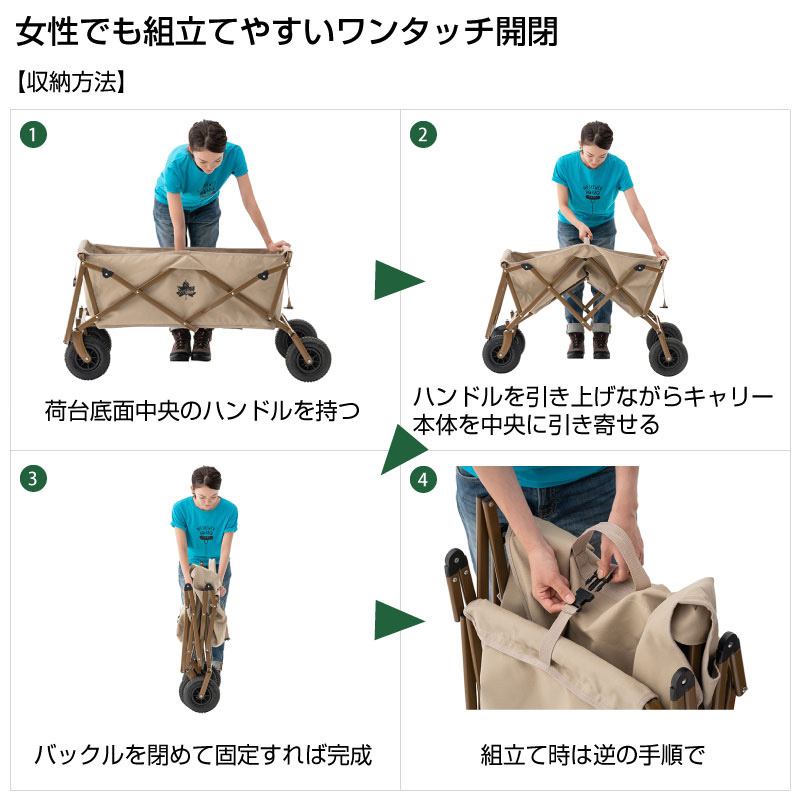 女性でも組立てやすいワンタッチ開閉

【収納方法】

1

荷台底面中央のハンドルを持つ

2

ハンドルを引き上げながらキャリー本体を中央に引き寄せる

3

バックルを閉めて固定すれば完成

4

組立て時は逆の手順で