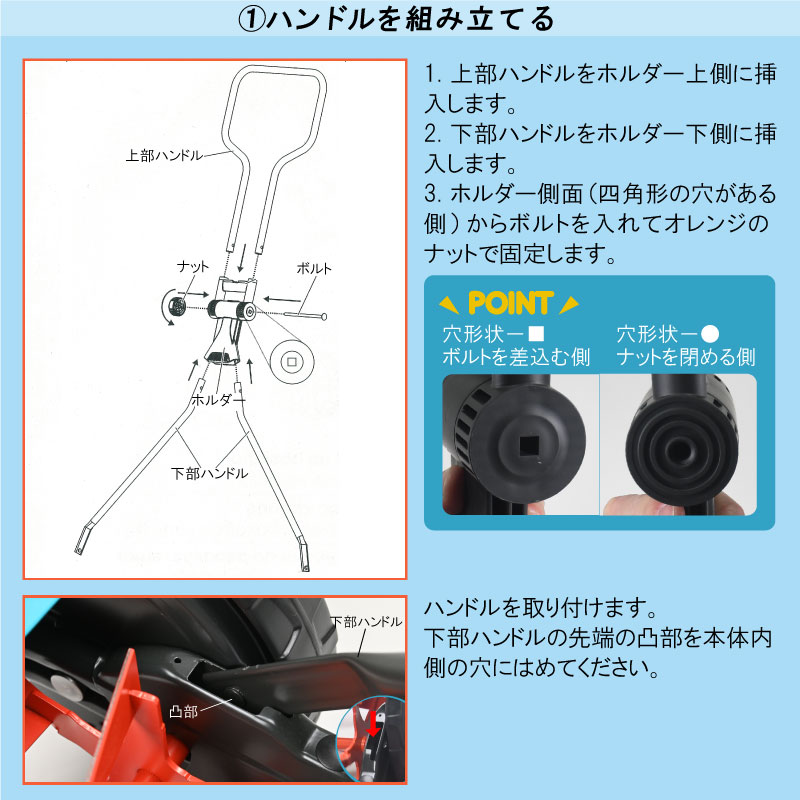 ①ハンドルを組み立てる

上部ハンドル

ナット

ボルト

ホルダー

下部ハンドル

1. 上部ハンドルをホルダー上側に挿入します。
2. 下部ハンドルをホルダー下側に挿入します。
3. ホルダー側面（四角形の穴がある側）からボルトを入れてオレンジのナットで固定します。

POINT

穴形状ー■
ボルトを差込む側

穴形状ー●
ナットを閉める側

下部ハンドル

凸部

ハンドルを取り付けます。
下部ハンドルの先端の凸部を本体内側の穴にはめてください。