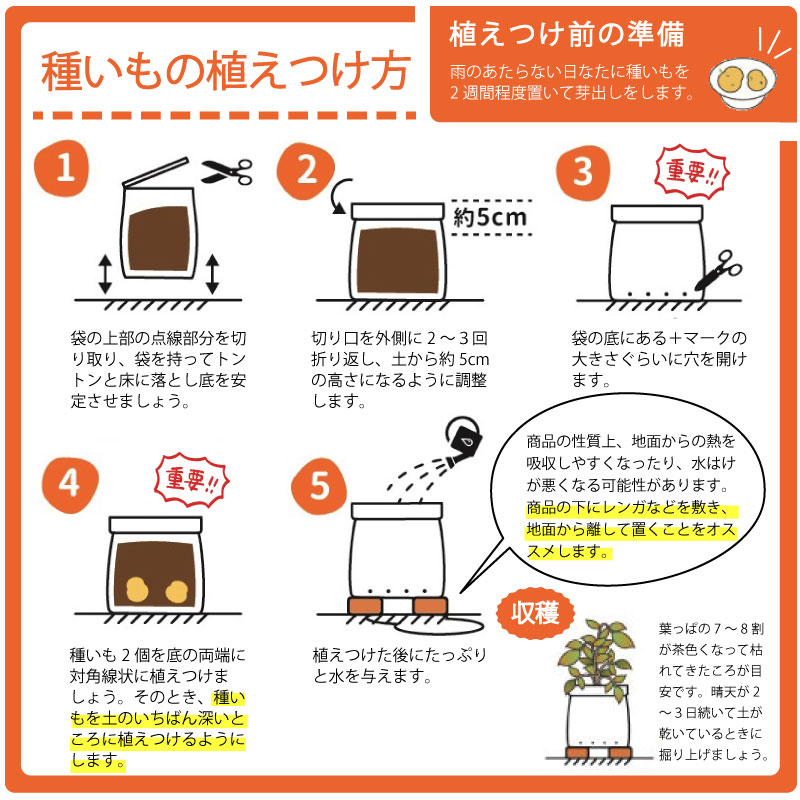 種いもの植えつけ方

植えつけ前の準備
雨のあたらない日なたに種いもを2週間程度置いて芽出しをします。

1
袋の上部の点線部分を切り取り、袋を持ってトントンと床に落とし底を安定させましょう。

2
約5cm
切り口を外側に2～3回折り返し、土から約5cmの高さになるように調整します。

3
重要!!
袋の底にある＋マークの大きさぐらいに穴を開けます。

4
重要!!
種いも2個を底の両端に対角線状に植えつけましょう。そのとき、種いもを土のいちばん深いところに植えつけるようにします。

5
植えつけた後にたっぷりと水を与えます。

商品の性質上、地面からの熱を吸収しやすくなったり、水はけが悪くなる可能性があります。商品の下にレンガなどを敷き、地面から離して置くことをオススメします。

収穫
葉っぱの7～8割が茶色くなって枯れてきたころが目安です。晴天が2～3日続いて土が乾いているときに掘り上げましょう。